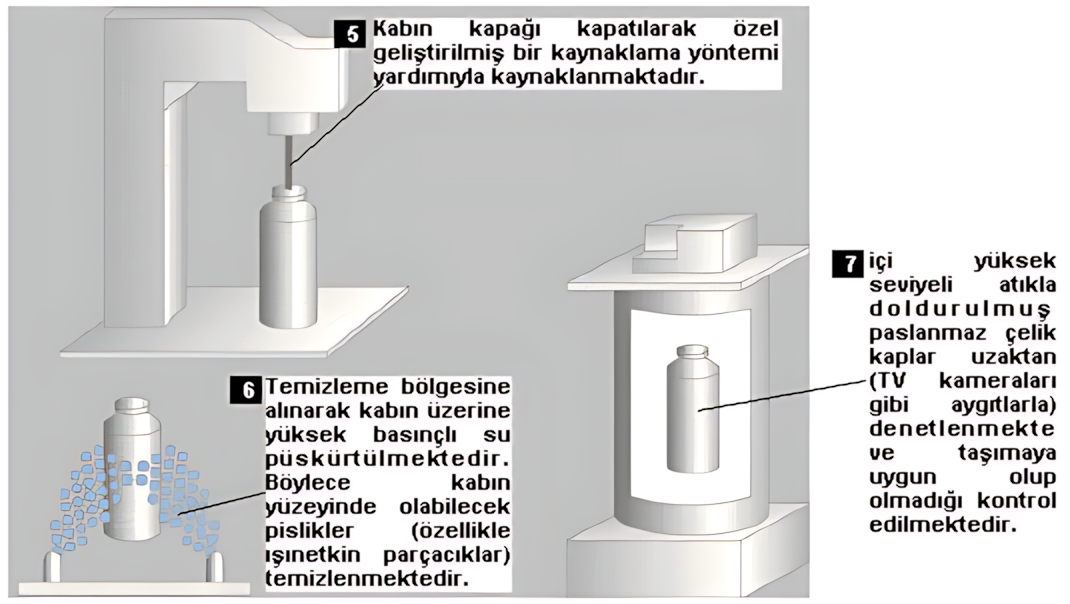 5 Kabın kapağı kapatılarak özel geliştirilmiş bir kaynaklama yöntemi yardımıyla kaynaklanmaktadır.

6 Temizleme bölgesine alınarak kabın üzerine yüksek basınçlı su püskürtülmektedir. Böylece kabın yüzeyinde olabilecek pislikler (özellikle ışınetkin parçacıklar) temizlenmektedir.

7 içi yüksek seviyeli atıkla doldurulmuş paslanmaz çelik kaplar uzaktan (TV kameraları gibi aygıtlarla) denetlenmekte ve taşımaya uygun olup olmadığı kontrol edilmektedir.